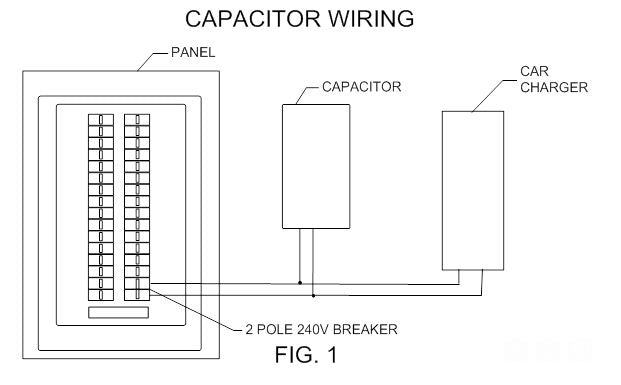 CAPACITOR WIRING

PANEL

CAPACITOR

CAR CHARGER

2 POLE 240V BREAKER

FIG. 1